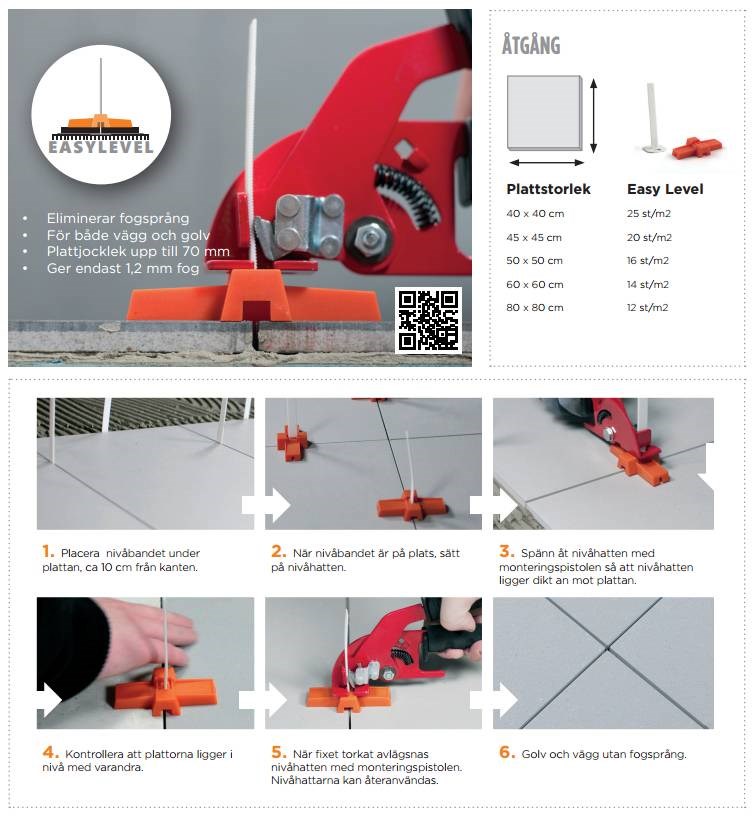 EASYLEVEL

• Eliminerar fogsprång
• För både vägg och golv
• Plattjocklek upp till 70 mm
• Ger endast 1,2 mm fog

ÅTGÅNG

| Plattstorlek | Easy Level |
|---|---|
| 40 x 40 cm | 25 st/m2 |
| 45 x 45 cm | 20 st/m2 |
| 50 x 50 cm | 16 st/m2 |
| 60 x 60 cm | 14 st/m2 |
| 80 x 80 cm | 12 st/m2 |

1. Placera nivåbandet under plattan, ca 10 cm från kanten.

2. När nivåbandet är på plats, sätt på nivåhatten.

3. Spänn åt nivåhatten med monteringspistolen så att nivåhatten ligger dikt an mot plattan.

4. Kontrollera att plattorna ligger i nivå med varandra.

5. När fixet torkat avlägsnas nivåhatten med monteringspistolen. Nivåhattarna kan återanvändas.

6. Golv och vägg utan fogsprång.